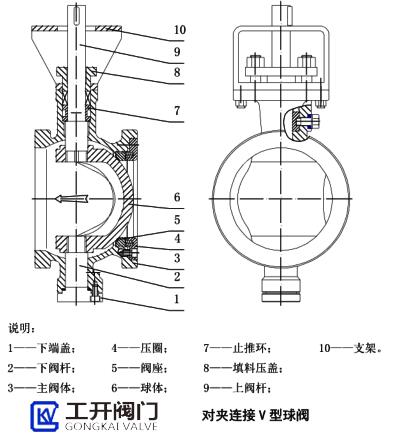 10
9
8
7
6
5
4
3
2
1

说明：

1——下端盖；
2——下阀杆；
3——主阀体；

4——压圈；
5——阀座；
6——球体；

7——止推环；
8——填料压盖；
9——上阀杆；

10——支架。

KV 工开阀门
GONGKAI VALVE

对夹连接 V 型球阀